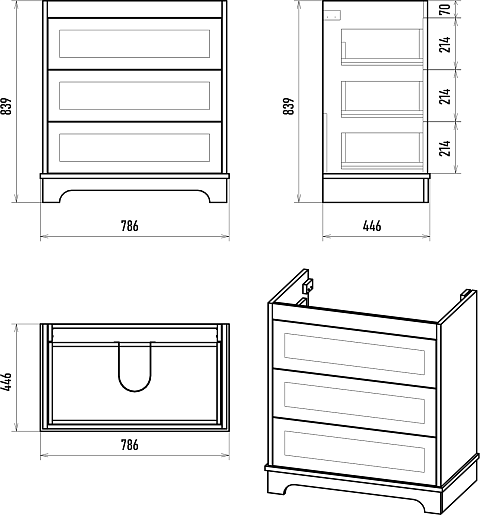 839
786
839
70
214
214
214
446
446
786