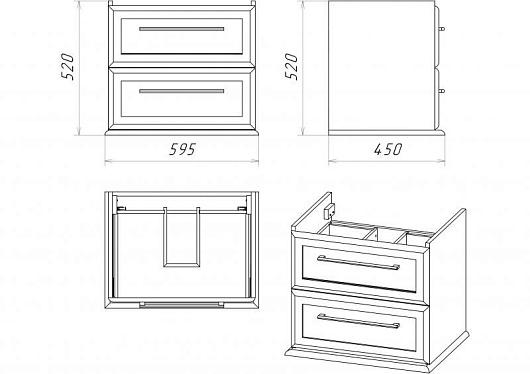 520
595
520
450