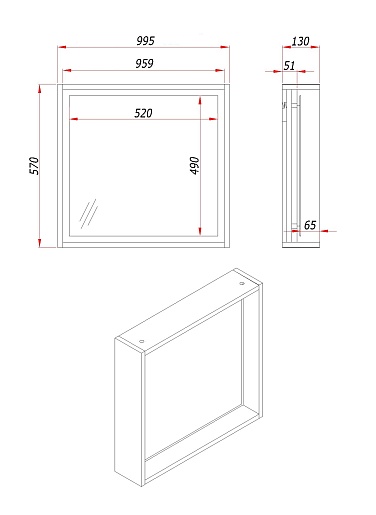 995
959
520
570
490
130
51
65