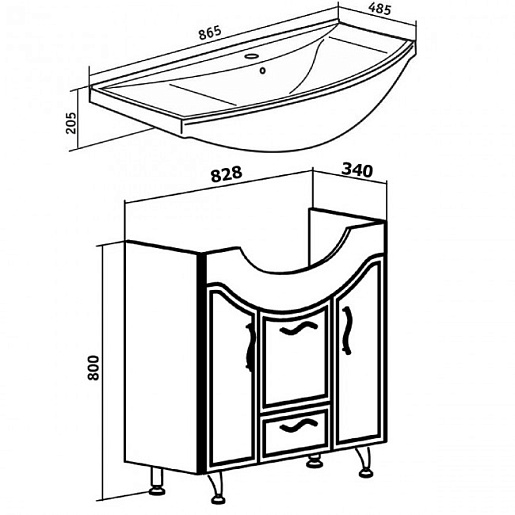 865
485
205
828
340
800