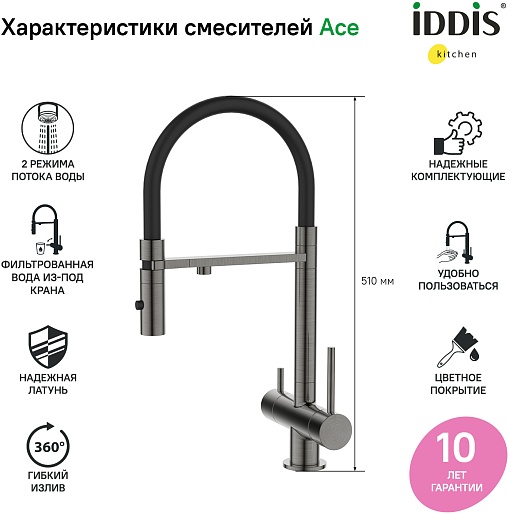 Характеристики смесителей Ace

iDDiS®
kitchen

2 РЕЖИМА ПОТОКА ВОДЫ

ФИЛЬТРОВАННАЯ ВОДА ИЗ-ПОД КРАНА

НАДЕЖНАЯ ЛАТУНЬ

360°

ГИБКИЙ ИЗЛИВ

510 мм

НАДЕЖНЫЕ КОМПЛЕКТУЮЩИЕ

УДОБНО ПОЛЬЗОВАТЬСЯ

ЦВЕТНОЕ ПОКРЫТИЕ

10
ЛЕТ ГАРАНТИИ