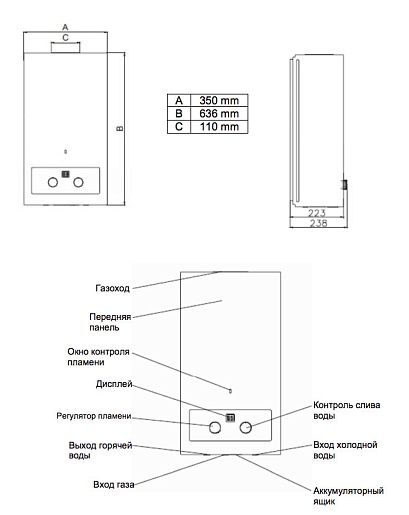 A
C
B

| A | 350 mm |
|---|---|
| B | 636 mm |
| C | 110 mm |

223
238

Газоход

Передняя панель

Окно контроля пламени

Дисплей

Регулятор пламени

Выход горячей воды

Вход газа

Контроль слива воды

Вход холодной воды

Аккумуляторный ящик