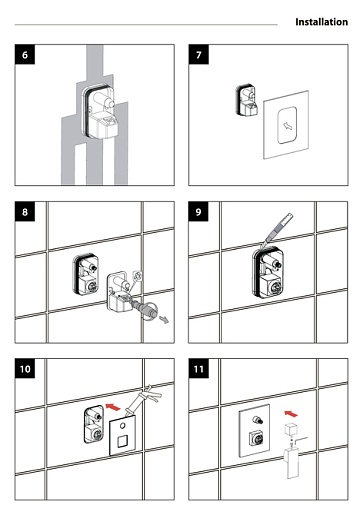 Installation

6

7

8

9

10

11