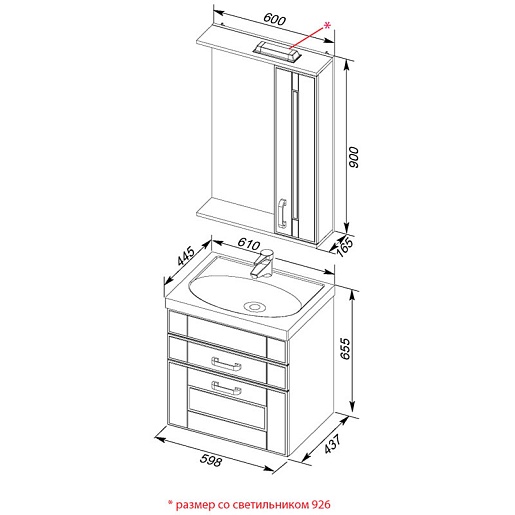 600
*
900
165
445
610
655
437
598
* размер со светильником 926