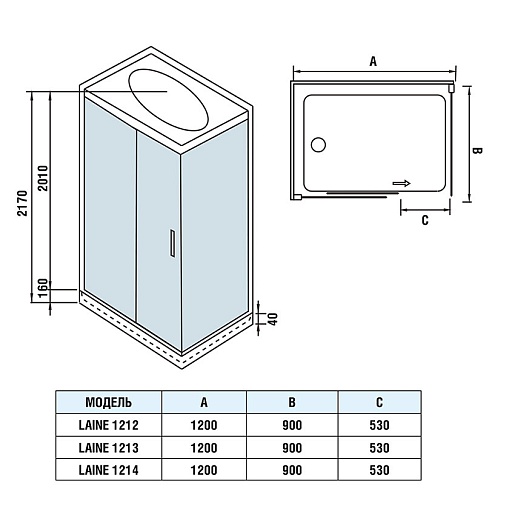 2170

2010

160

40

A

B

C

| МОДЕЛЬ | A | B | C |
|---|---|---|---|
| LAINE 1212 | 1200 | 900 | 530 |
| LAINE 1213 | 1200 | 900 | 530 |
| LAINE 1214 | 1200 | 900 | 530 |