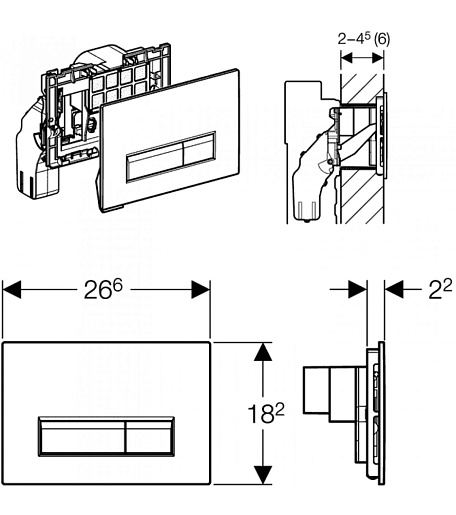 $2–4^5$ (6)

$26^6$

$2^2$

$18^2$