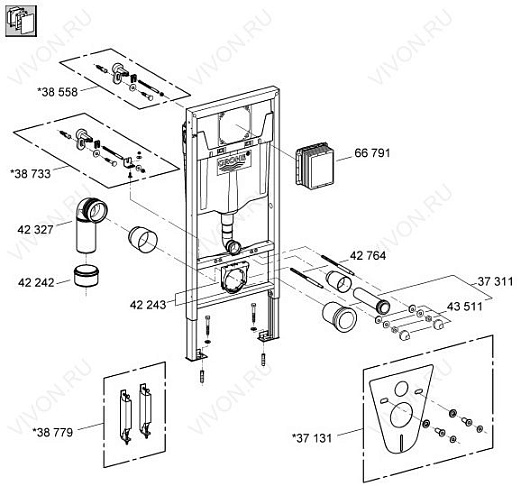 VIVON.RU

*38 558

*38 733

GROHE

66 791

42 327

42 242

42 243

42 764

37 311

43 511

*38 779

*37 131