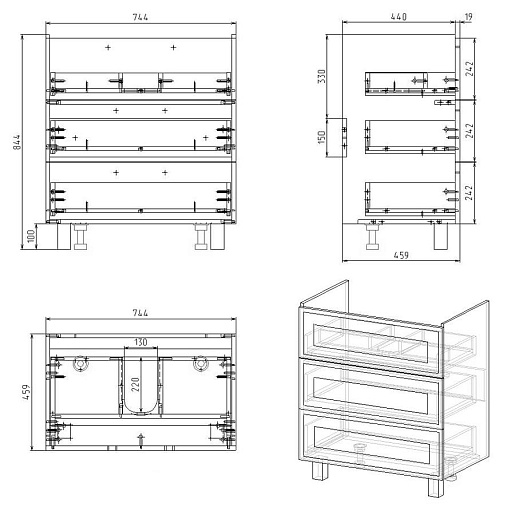 744
844
100
440
19
330
150
242
242
242
459
744
130
220
459