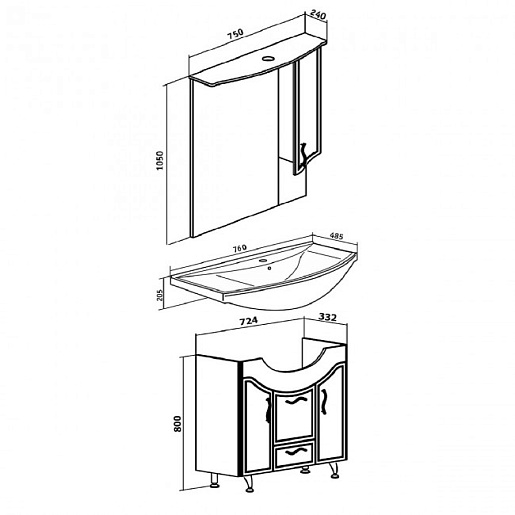 750
240
1050
760
485
205
724
332
800