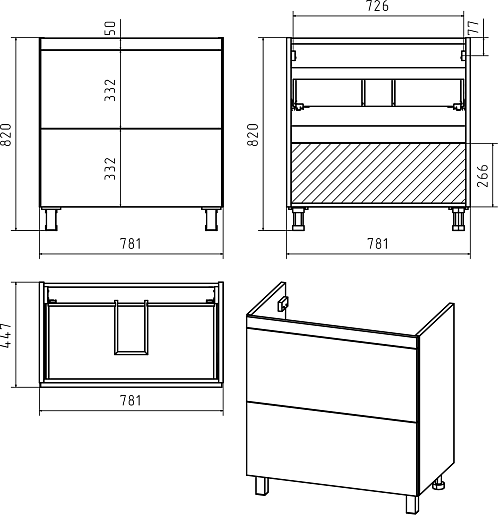 50
332
332
820
781
726
77
820
266
781
447
781