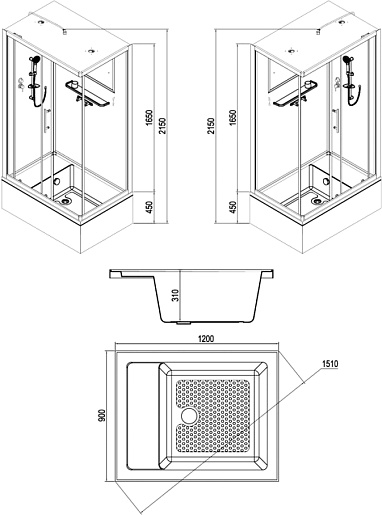 1650
2150
450
2150
1650
450
310
1200
1510
900