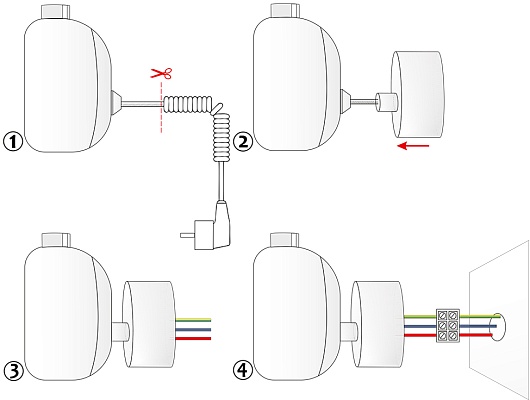 ①
②
③
④