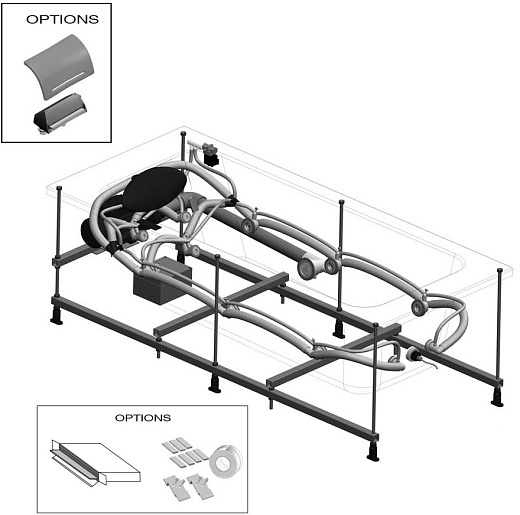 OPTIONS

OPTIONS