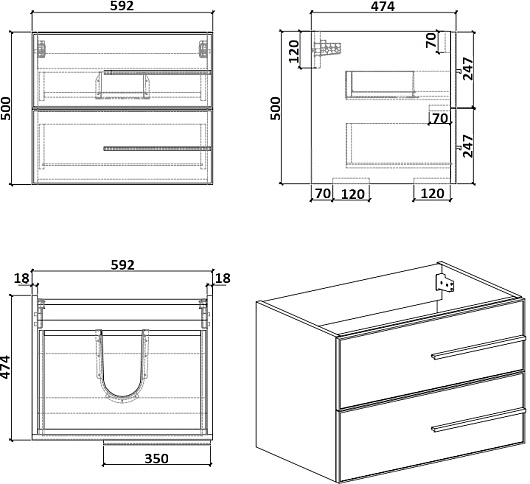 592
500

474
120
70
247
500
70
247
70
120
120

592
18
18
474
350