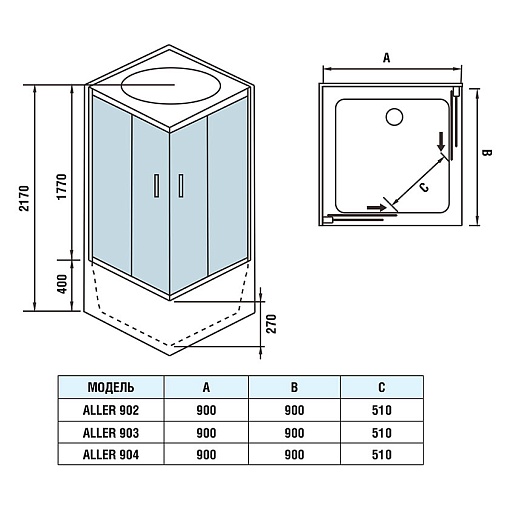 2170
1770
400
270
A
B
C

| МОДЕЛЬ | A | B | C |
|---|---|---|---|
| ALLER 902 | 900 | 900 | 510 |
| ALLER 903 | 900 | 900 | 510 |
| ALLER 904 | 900 | 900 | 510 |