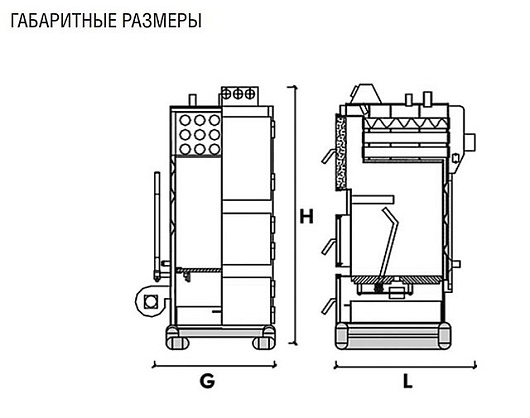 ГАБАРИТНЫЕ РАЗМЕРЫ

H

G

L