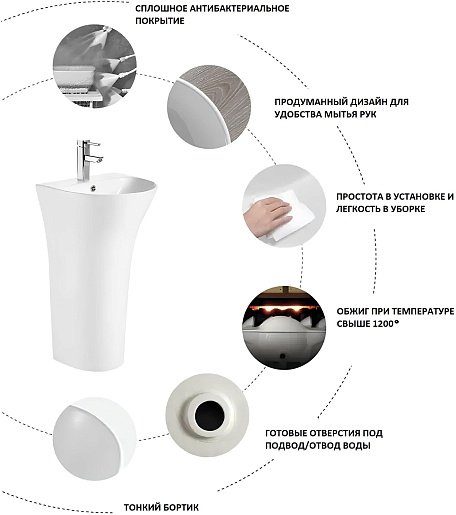 СПЛОШНОЕ АНТИБАКТЕРИАЛЬНОЕ ПОКРЫТИЕ

ПРОДУМАННЫЙ ДИЗАЙН ДЛЯ УДОБСТВА МЫТЬЯ РУК

ПРОСТОТА В УСТАНОВКЕ И ЛЕГКОСТЬ В УБОРКЕ

ОБЖИГ ПРИ ТЕМПЕРАТУРЕ СВЫШЕ 1200°

ГОТОВЫЕ ОТВЕРСТИЯ ПОД ПОДВОД/ОТВОД ВОДЫ

ТОНКИЙ БОРТИК