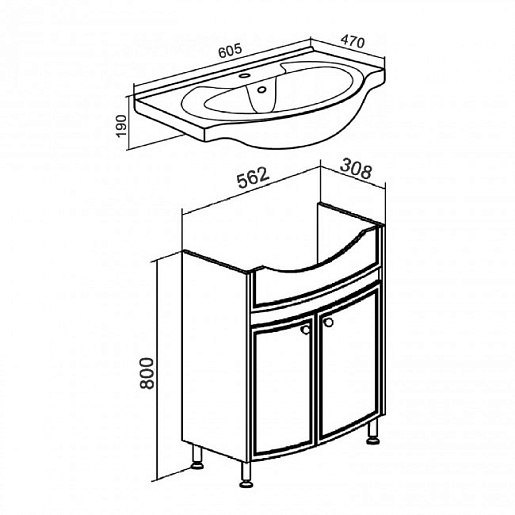 605
470
190
562
308
800