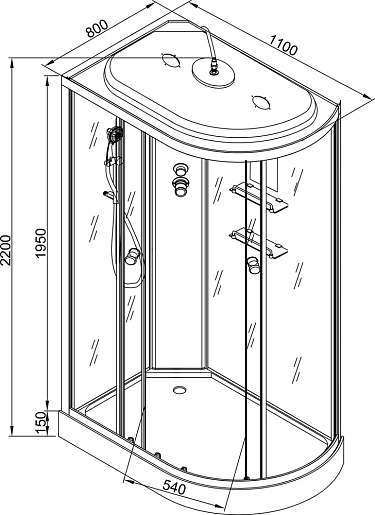 800
1100
2200
1950
150
540