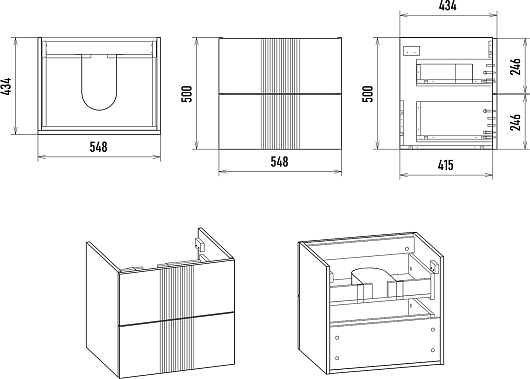 434
548
500
548
434
500
246
246
415