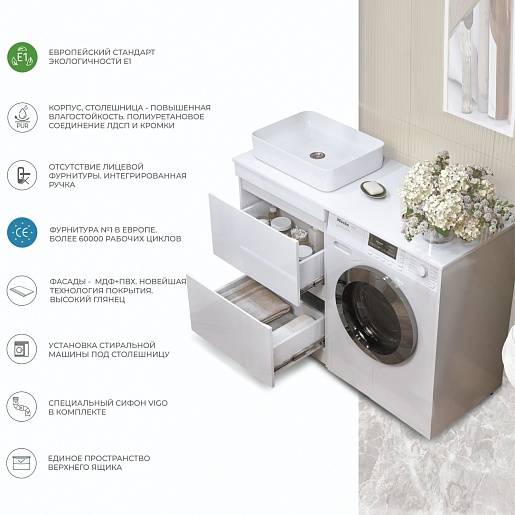 E1

ЕВРОПЕЙСКИЙ СТАНДАРТ ЭКОЛОГИЧНОСТИ Е1

PUR

КОРПУС, СТОЛЕШНИЦА - ПОВЫШЕННАЯ ВЛАГОСТОЙКОСТЬ. ПОЛИУРЕТАНОВОЕ СОЕДИНЕНИЕ ЛДСП И КРОМКИ

ОТСУТСТВИЕ ЛИЦЕВОЙ ФУРНИТУРЫ. ИНТЕГРИРОВАННАЯ РУЧКА

CE

ФУРНИТУРА №1 В ЕВРОПЕ. БОЛЕЕ 60000 РАБОЧИХ ЦИКЛОВ

ФАСАДЫ - МДФ+ПВХ. НОВЕЙШАЯ ТЕХНОЛОГИЯ ПОКРЫТИЯ. ВЫСОКИЙ ГЛЯНЕЦ

УСТАНОВКА СТИРАЛЬНОЙ МАШИНЫ ПОД СТОЛЕШНИЦУ

СПЕЦИАЛЬНЫЙ СИФОН VIGO В КОМПЛЕКТЕ

ЕДИНОЕ ПРОСТРАНСТВО ВЕРХНЕГО ЯЩИКА

Miele