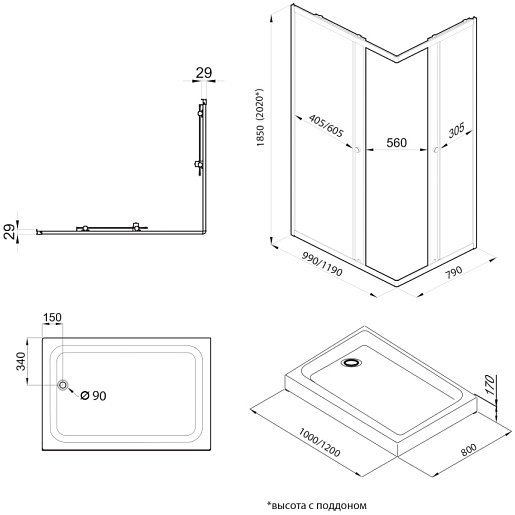 29

29

1850 (2020*)

405/605

560

305

990/1190

790

150

340

Ø 90

170

1000/1200

800

*высота с поддоном