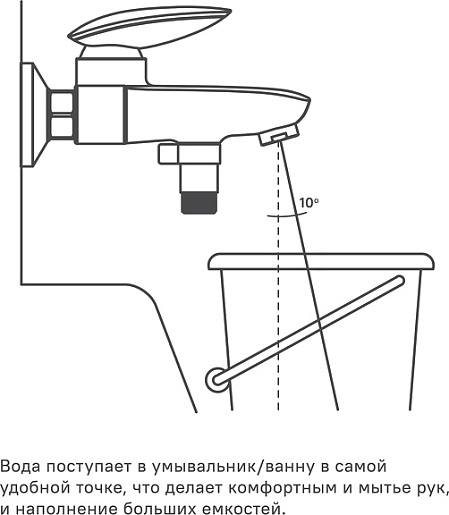 10°

Вода поступает в умывальник/ванну в самой удобной точке, что делает комфортным и мытье рук, и наполнение больших емкостей.