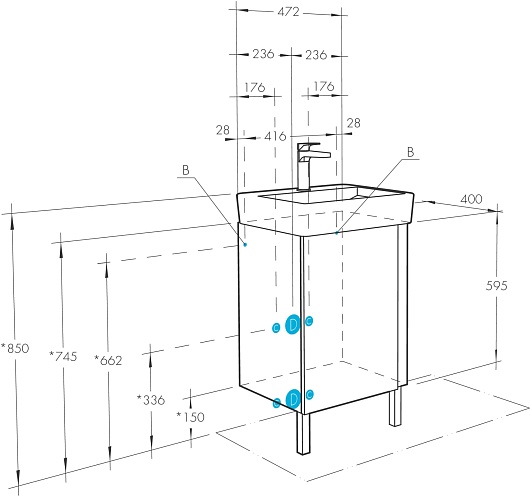 472
236
236
176
176
28
416
28
B
B
400
595
*850
*745
*662
*336
*150
c
D
c
c
D
c